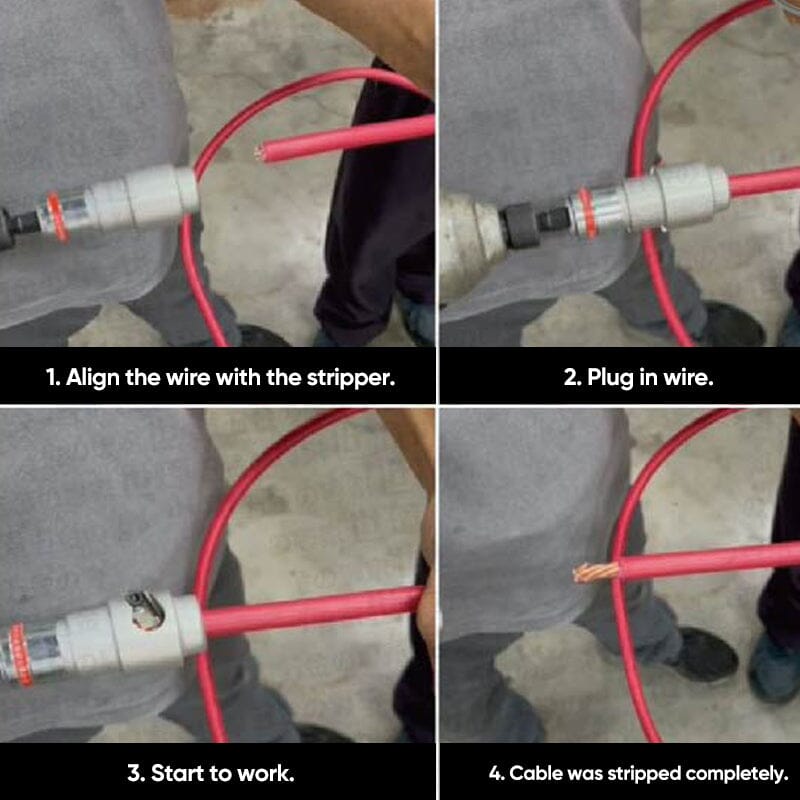 1. Align the wire with the stripper.

2. Plug in wire.

3. Start to work.

4. Cable was stripped completely.