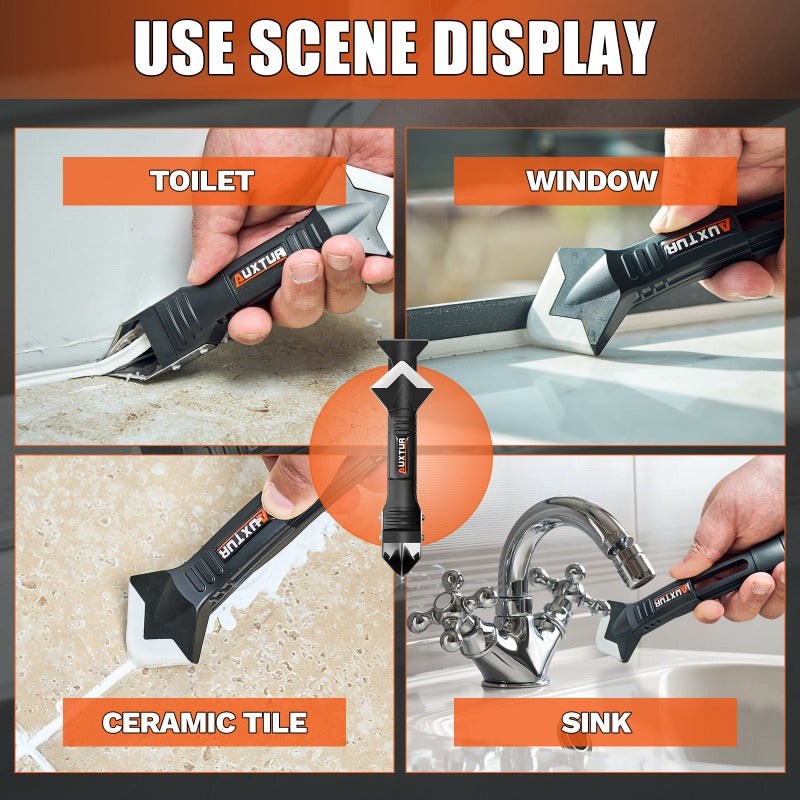 USE SCENE DISPLAY

TOILET

AUXTUR

WINDOW

AUXTUR

AUXTUR

AUXTUR

AUXTUR

CERAMIC TILE

SINK