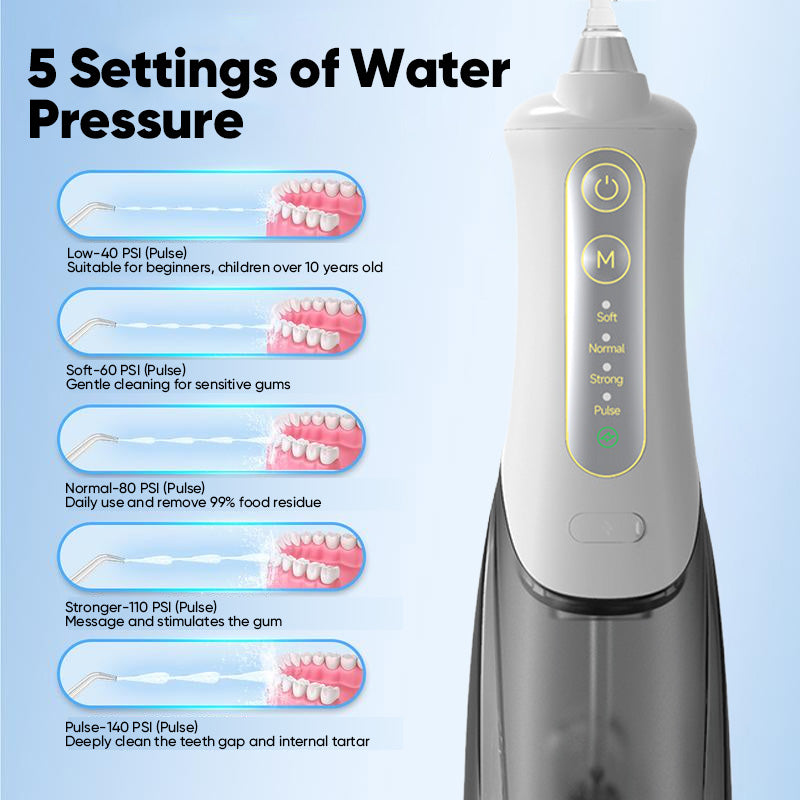 5 Settings of Water Pressure

Low-40 PSI (Pulse)
Suitable for beginners, children over 10 years old

Soft-60 PSI (Pulse)
Gentle cleaning for sensitive gums

Normal-80 PSI (Pulse)
Daily use and remove 99% food residue

Stronger-110 PSI (Pulse)
Message and stimulates the gum

Pulse-140 PSI (Pulse)
Deeply clean the teeth gap and internal tartar

M

Soft

Normal

Strong

Pulse