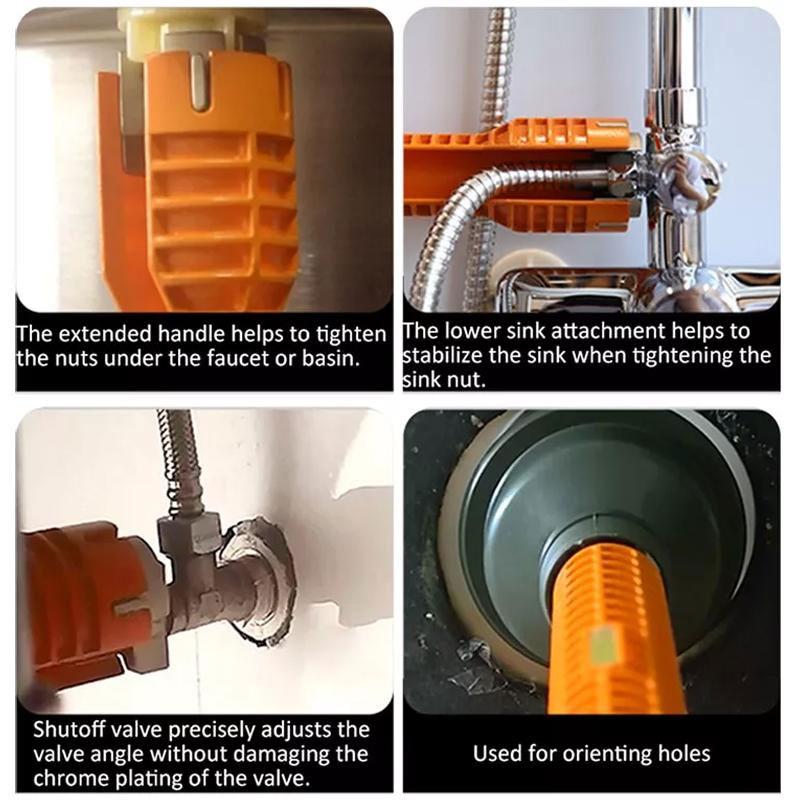 The extended handle helps to tighten the nuts under the faucet or basin.

The lower sink attachment helps to stabilize the sink when tightening the sink nut.

Shutoff valve precisely adjusts the valve angle without damaging the chrome plating of the valve.

Used for orienting holes