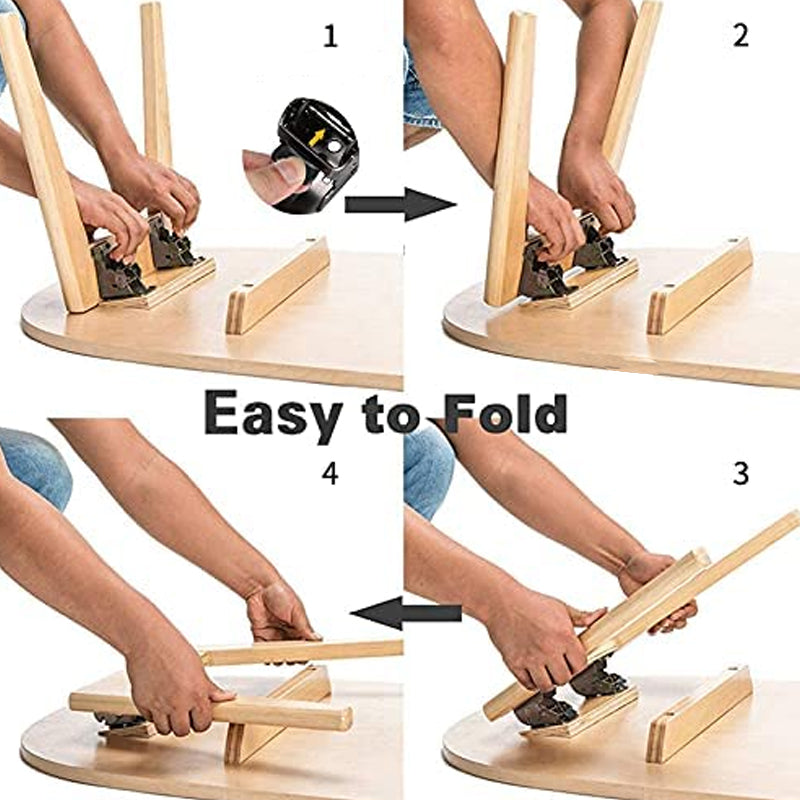 1

2

Easy to Fold

4

3