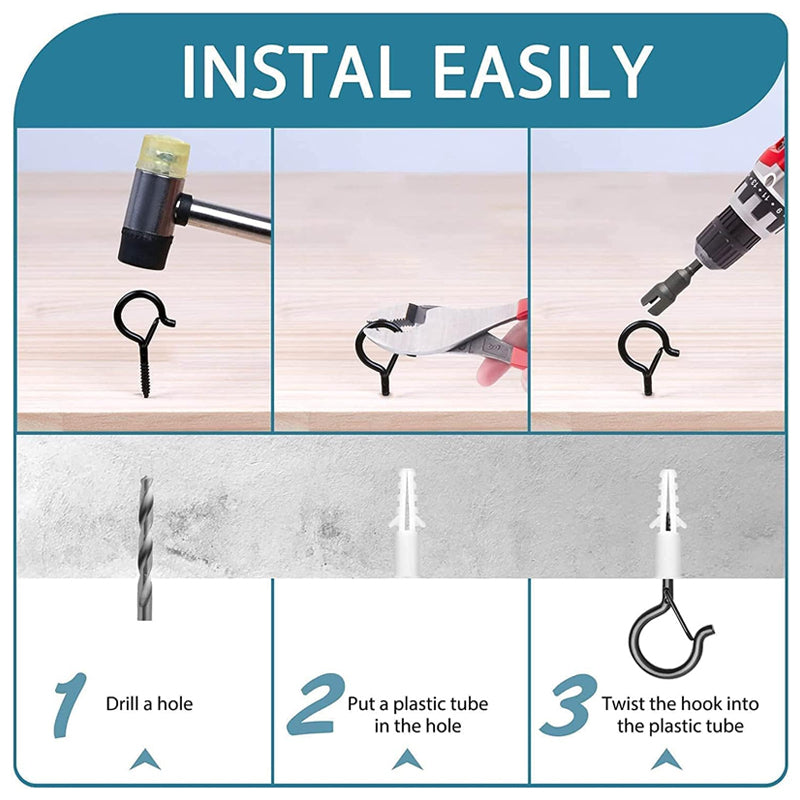 INSTAL EASILY

1 Drill a hole

2 Put a plastic tube in the hole

3 Twist the hook into the plastic tube