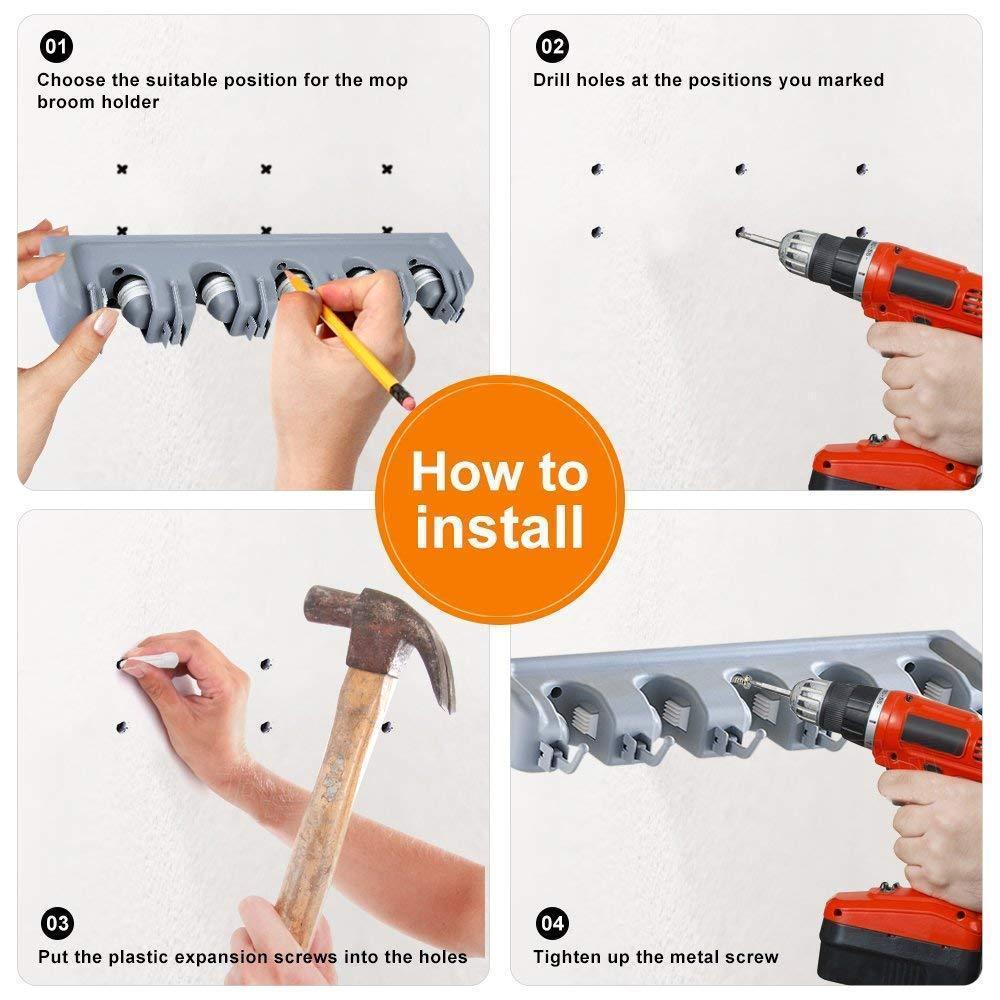 01
Choose the suitable position for the mop broom holder

02
Drill holes at the positions you marked

How to install

03
Put the plastic expansion screws into the holes

04
Tighten up the metal screw