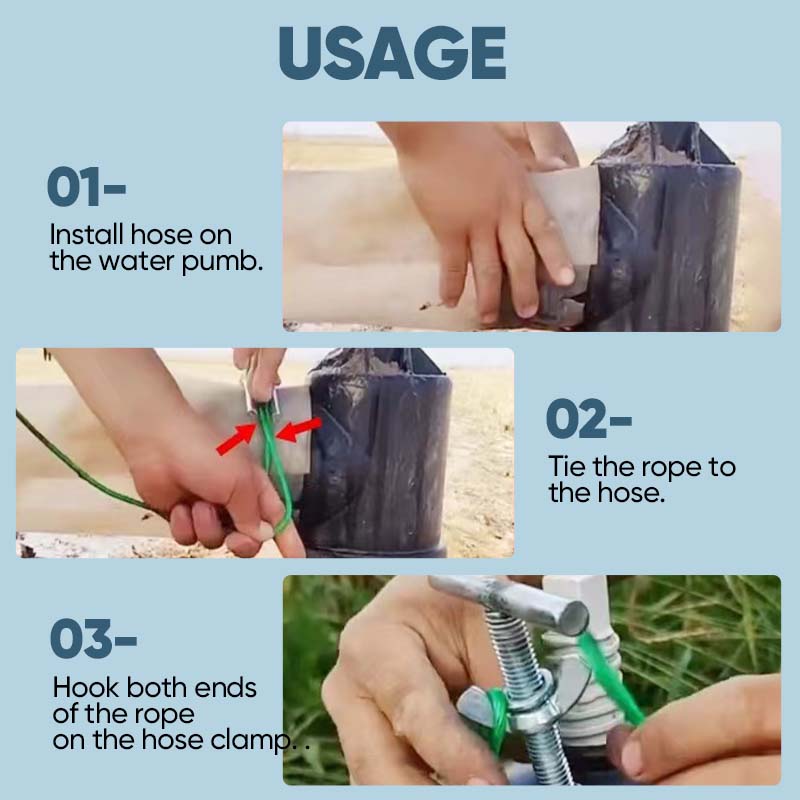 USAGE

01-

Install hose on the water pumb.

02-

Tie the rope to the hose.

03-

Hook both ends of the rope on the hose clamp. .