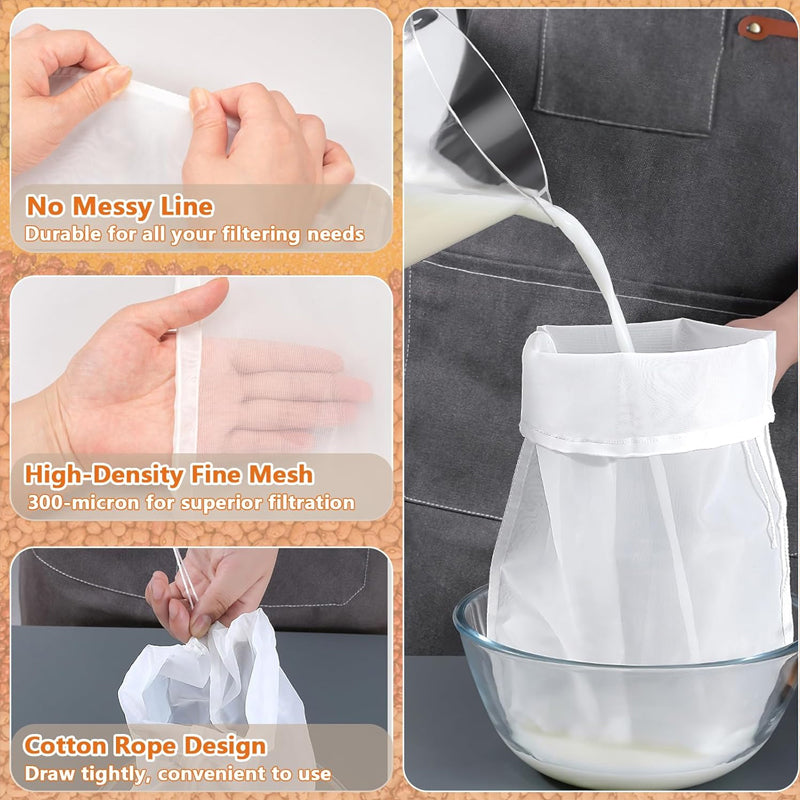 No Messy Line
Durable for all your filtering needs

High-Density Fine Mesh
300-micron for superior filtration

Cotton Rope Design
Draw tightly, convenient to use