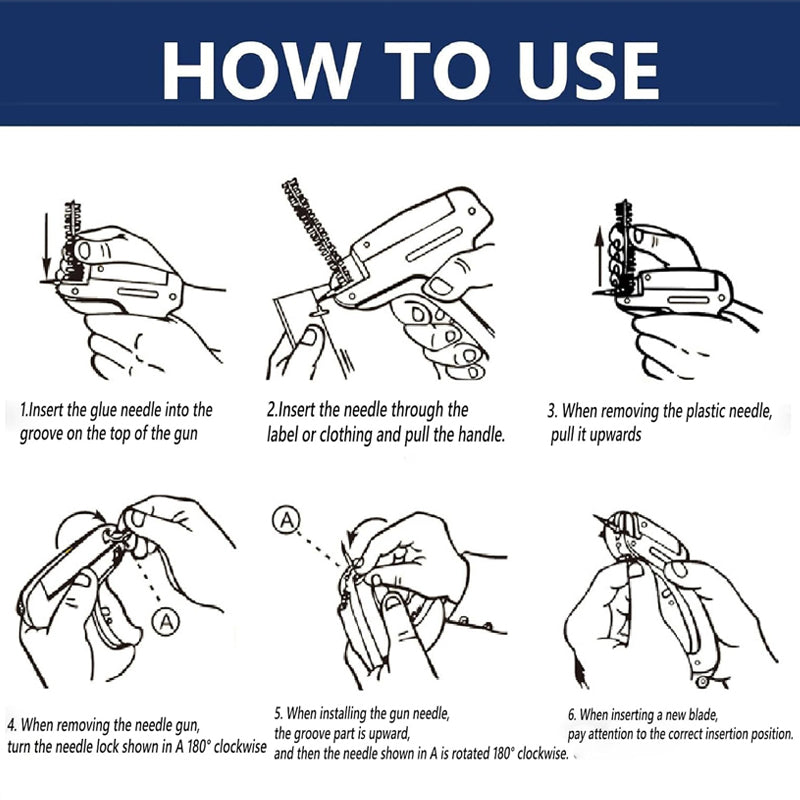 HOW TO USE

1.Insert the glue needle into the groove on the top of the gun

2.Insert the needle through the label or clothing and pull the handle.

3. When removing the plastic needle, pull it upwards

A

4. When removing the needle gun, turn the needle lock shown in A 180° clockwise

A

5. When installing the gun needle, the groove part is upward, and then the needle shown in A is rotated 180° clockwise.

6. When inserting a new blade, pay attention to the correct insertion position.