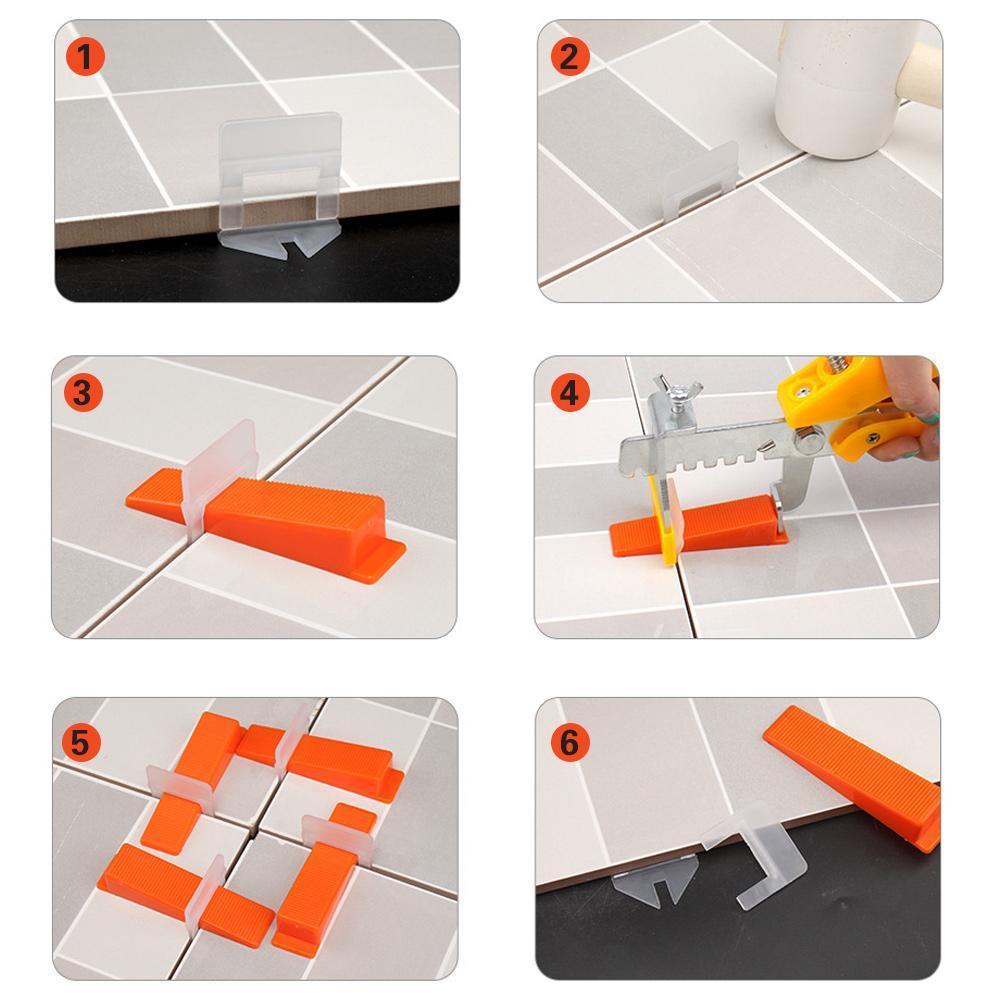 1

2

3

4

5

6