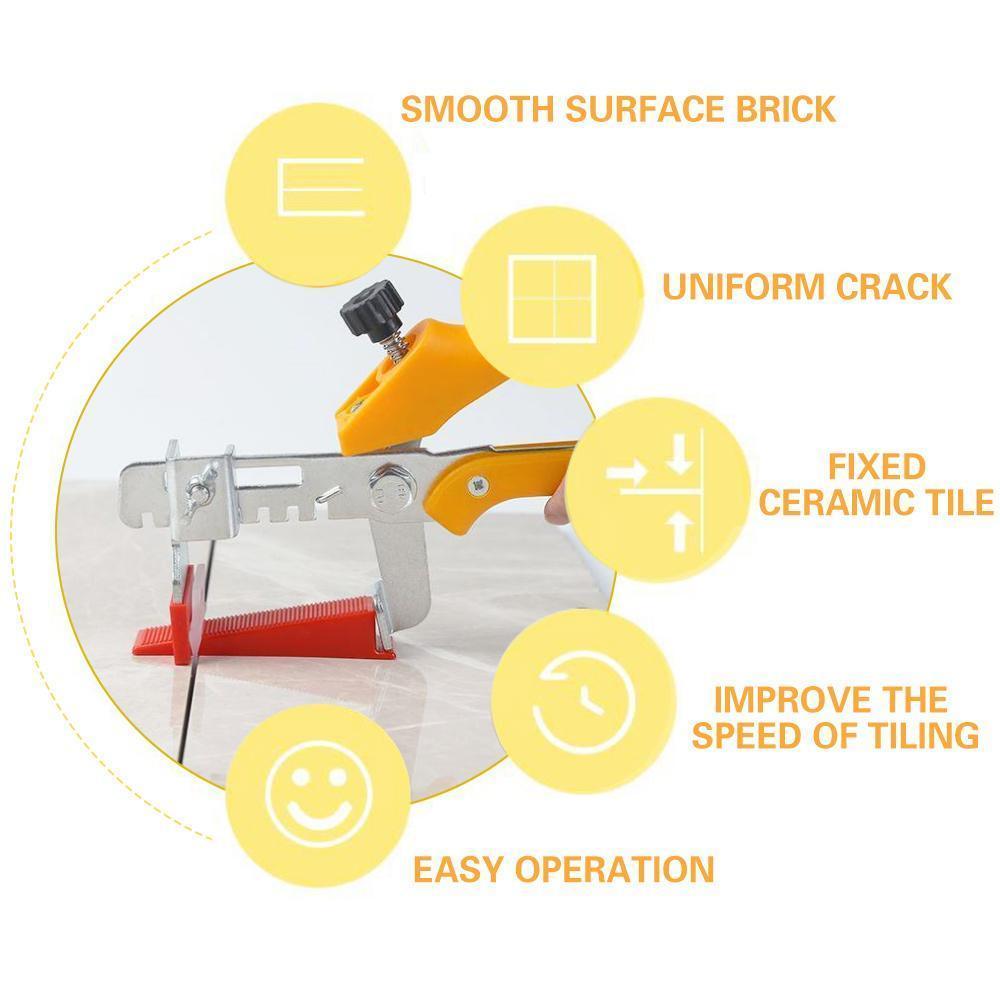 SMOOTH SURFACE BRICK

UNIFORM CRACK

FIXED CERAMIC TILE

IMPROVE THE SPEED OF TILING

EASY OPERATION