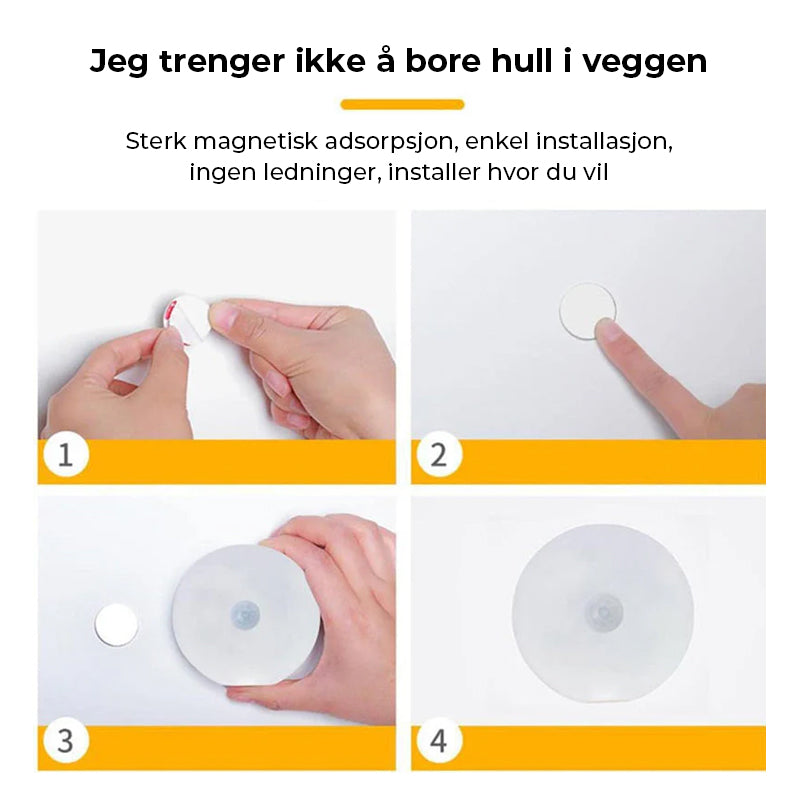 Jeg trenger ikke å bore hull i veggen

Sterk magnetisk adsorpsjon, enkel installasjon, ingen ledninger, installer hvor du vil

1

2

3

4