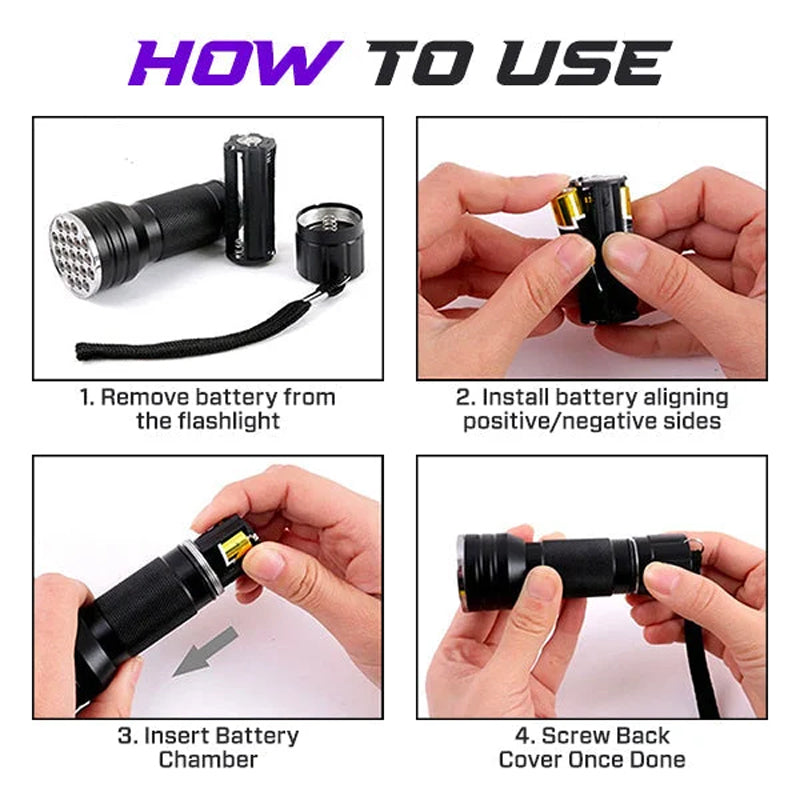 HOW TO USE

1. Remove battery from the flashlight

2. Install battery aligning positive/negative sides

3. Insert Battery Chamber

4. Screw Back Cover Once Done