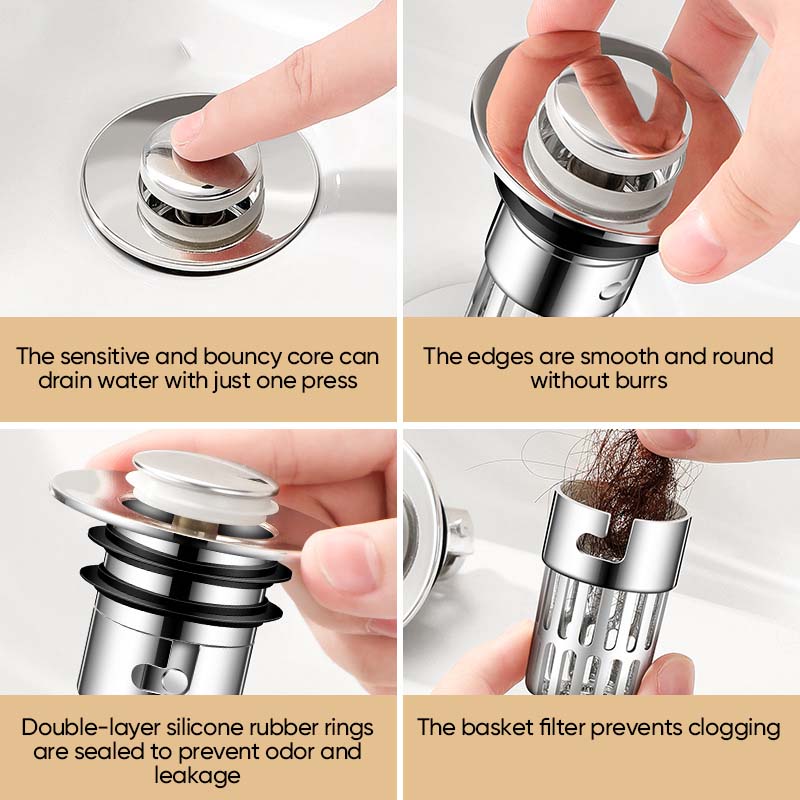 The sensitive and bouncy core can drain water with just one press

The edges are smooth and round without burrs

Double-layer silicone rubber rings are sealed to prevent odor and leakage

The basket filter prevents clogging