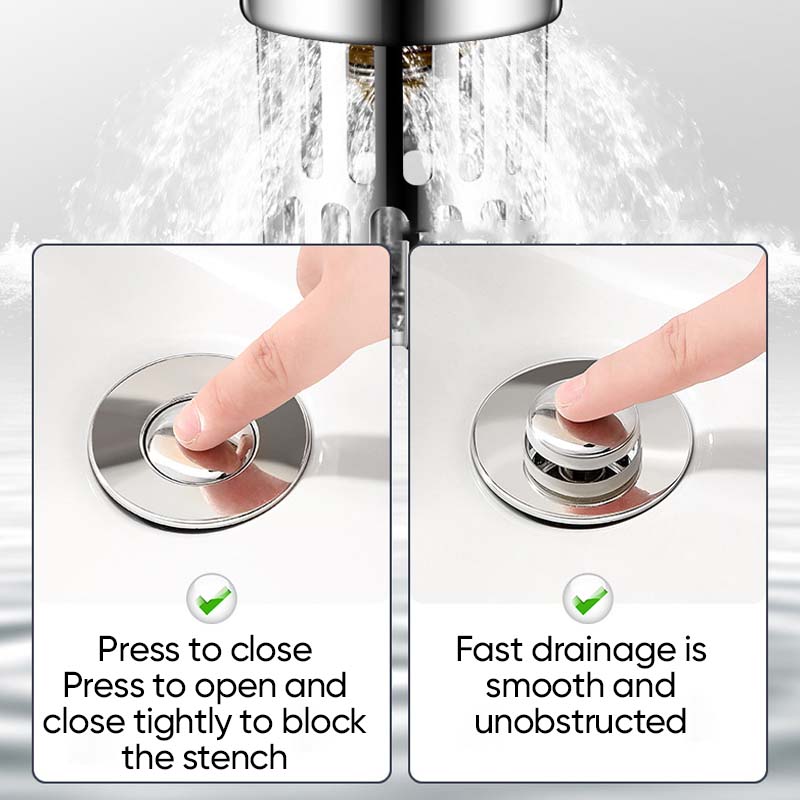 Press to close
Press to open and close tightly to block the stench

Fast drainage is smooth and unobstructed