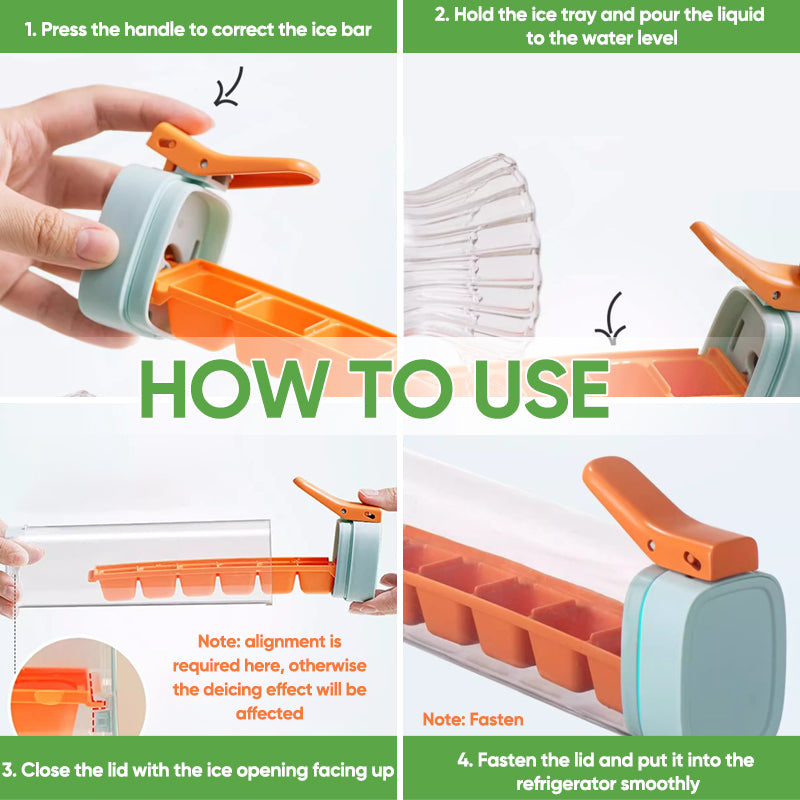 1. Press the handle to correct the ice bar

2. Hold the ice tray and pour the liquid to the water level

HOW TO USE

Note: alignment is required here, otherwise the deicing effect will be affected

Note: Fasten

3. Close the lid with the ice opening facing up

4. Fasten the lid and put it into the refrigerator smoothly