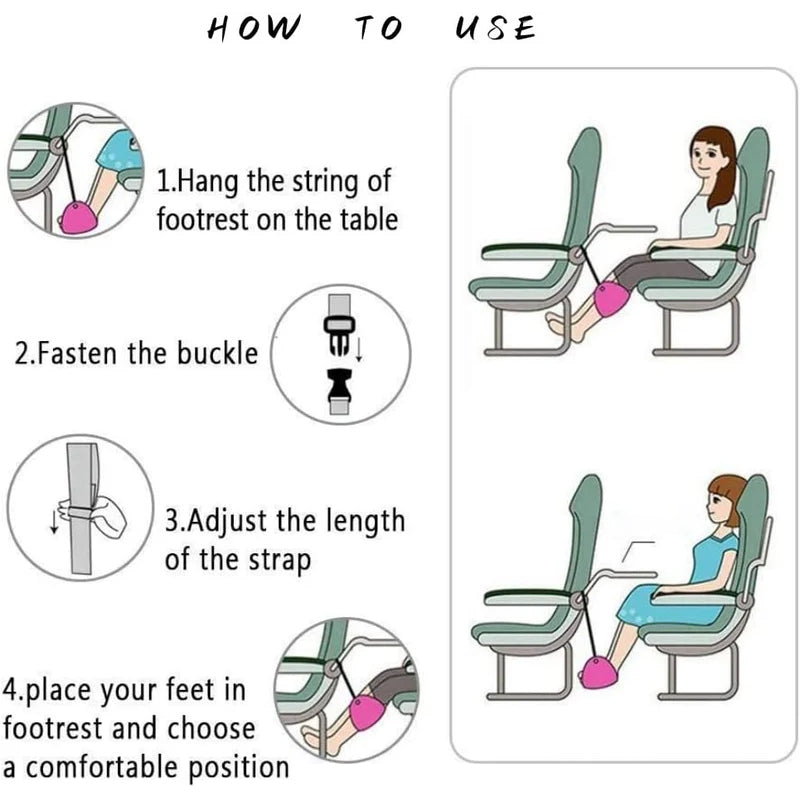 HOW TO USE

1.Hang the string of footrest on the table

2.Fasten the buckle

3.Adjust the length of the strap

4.place your feet in footrest and choose a comfortable position