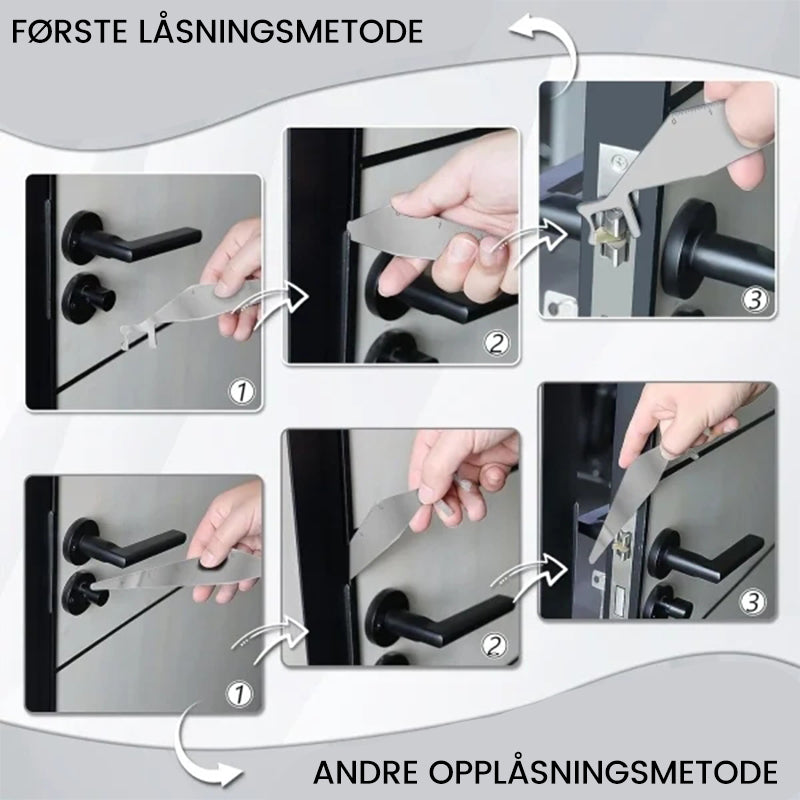 FØRSTE LÅSNINGSMETODE

1

2

3

1

2

3

ANDRE OPPLÅSNINGSMETODE